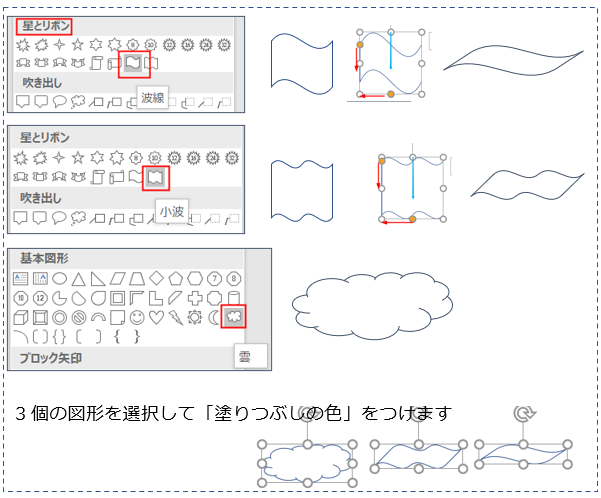 星とリボン

吹き出し

波線

星とリボン

吹き出し

小波

基本図形

ブロック矢印

雲

３個の図形を選択して「塗りつぶしの色」をつけます