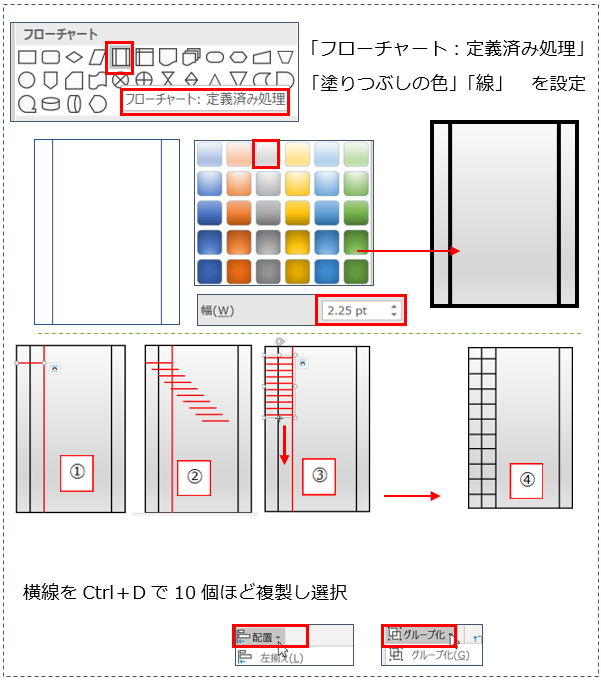 フローチャート

フローチャート: 定義済み処理

「フローチャート：定義済み処理」

「塗りつぶしの色」「線」　を設定

幅(W)

2.25 pt

①

②

③

④

横線を Ctrl＋D で 10 個ほど複製し選択

配置

左揃え(L)

グループ化

グループ化(G)