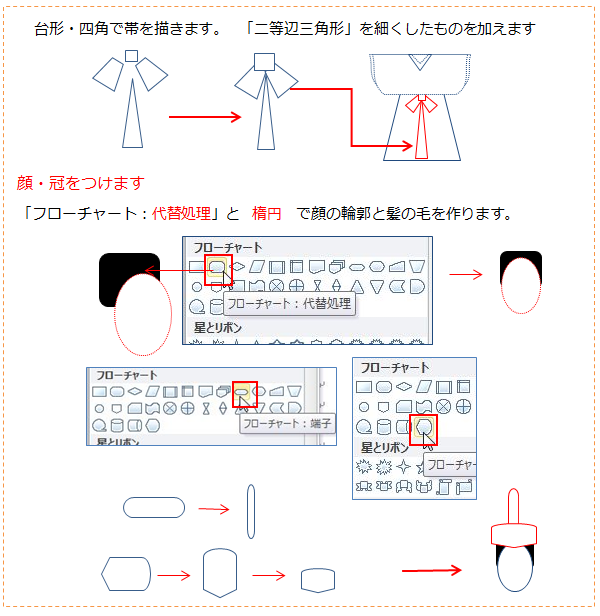 台形・四角で帯を描きます。　「二等辺三角形」を細くしたものを加えます

顔・冠をつけます

「フローチャート：代替処理」と　楕円　で顔の輪郭と髪の毛を作ります。

フローチャート

フローチャート：代替処理

星とリボン

フローチャート

フローチャート：端子

星とリボン

フローチャート

星とリボン

フローチャー